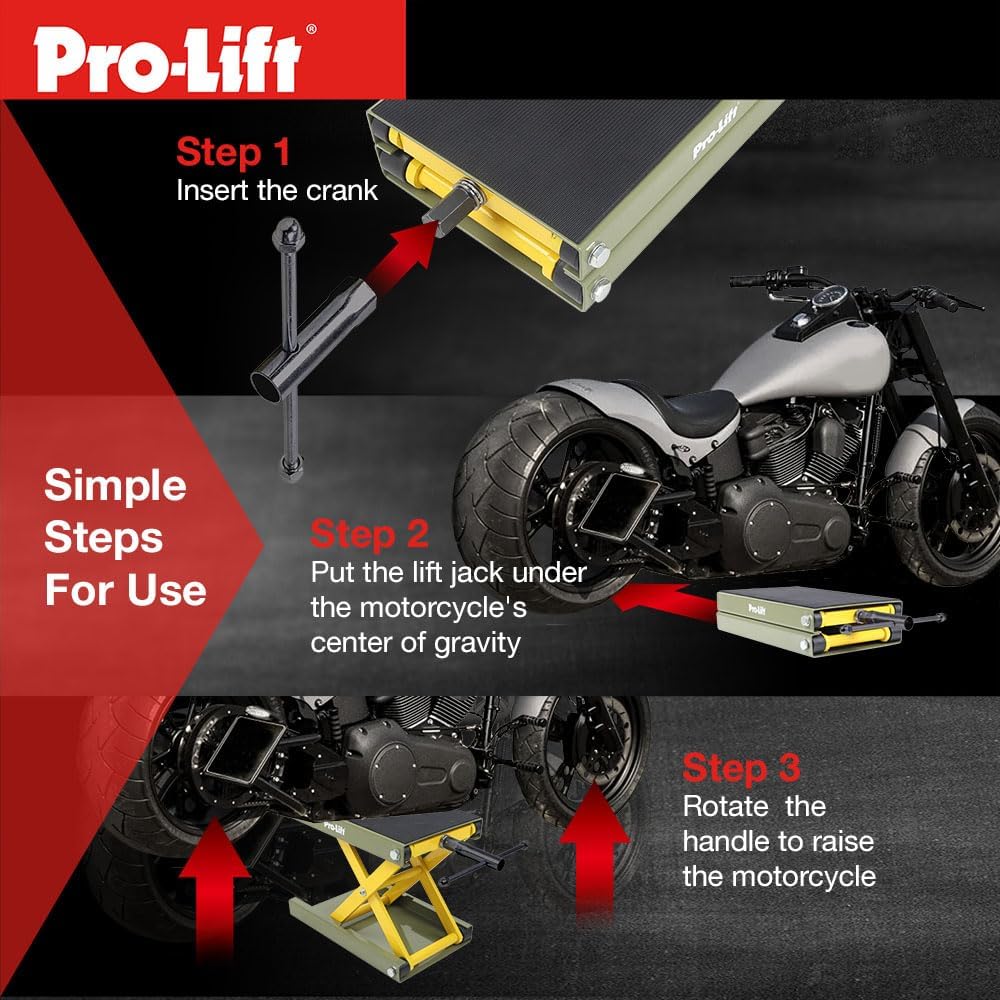 Pro-Lift®

Step 1
Insert the crank

Pro-Lift

Simple Steps For Use

Step 2
Put the lift jack under the motorcycle's center of gravity

Pro-Lift

Step 3
Rotate the handle to raise the motorcycle

Pro-Lift