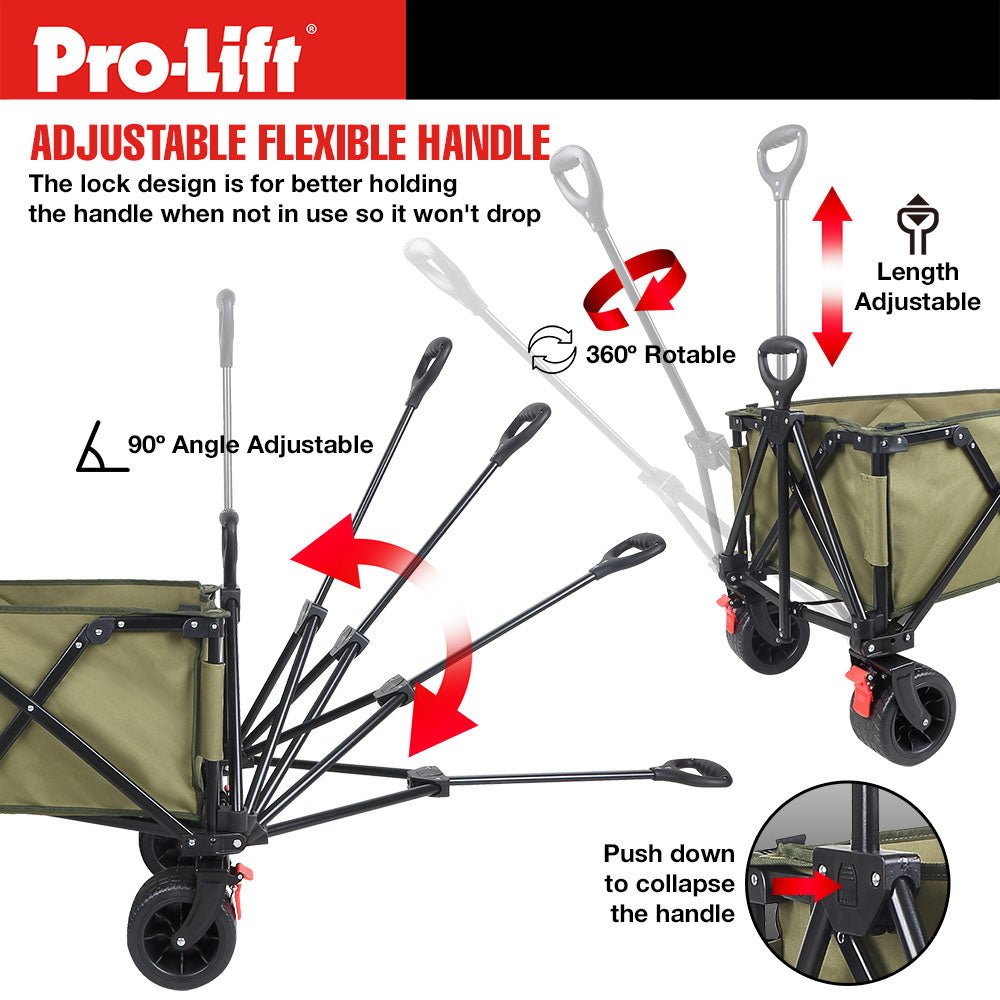 Pro-Lift®

ADJUSTABLE FLEXIBLE HANDLE

The lock design is for better holding the handle when not in use so it won't drop

Length Adjustable

360° Rotable

90° Angle Adjustable

Push down to collapse the handle