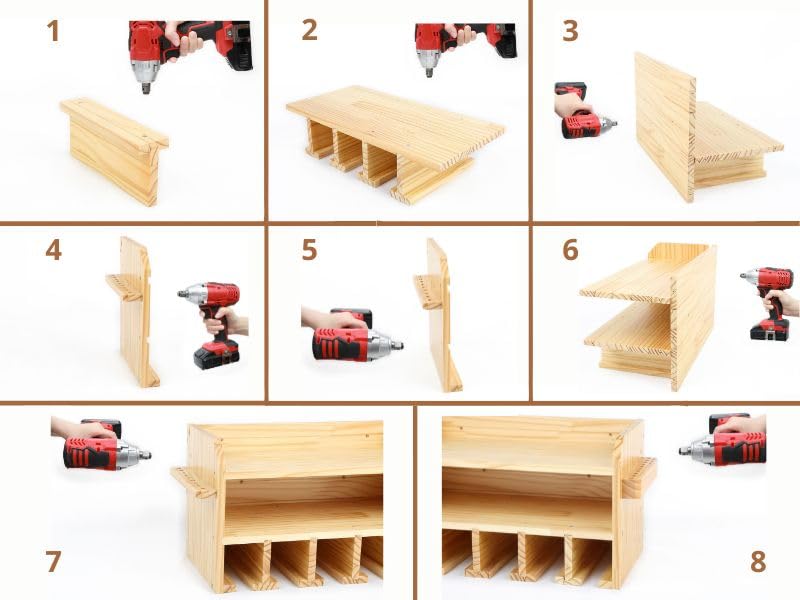 1

2

3

4

5

6

7

8